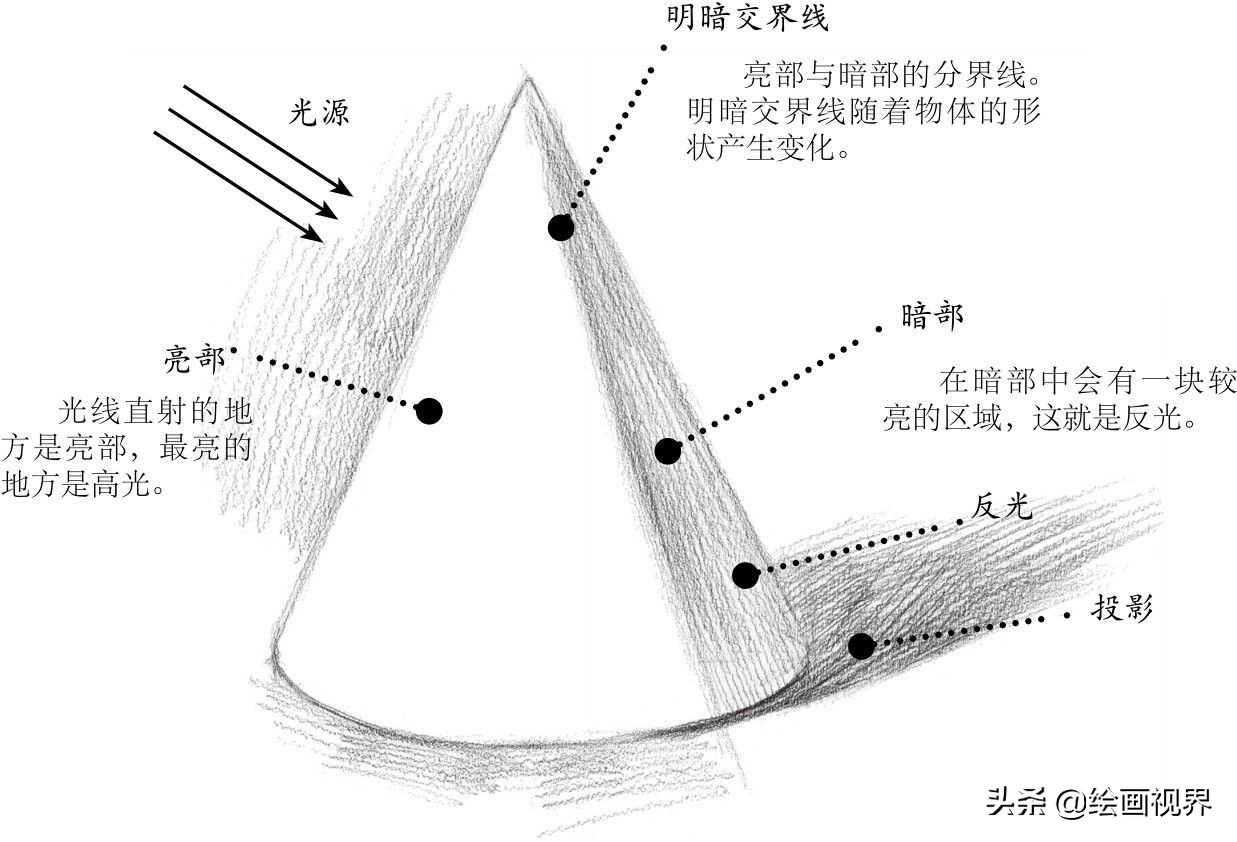 明暗交界线

亮部与暗部的分界线。明暗交界线随着物体的形状产生变化。

光源

亮部

光线直射的地方是亮部，最亮的地方是高光。

暗部

在暗部中会有一块较亮的区域，这就是反光。

反光

投影

头条 @绘画视界