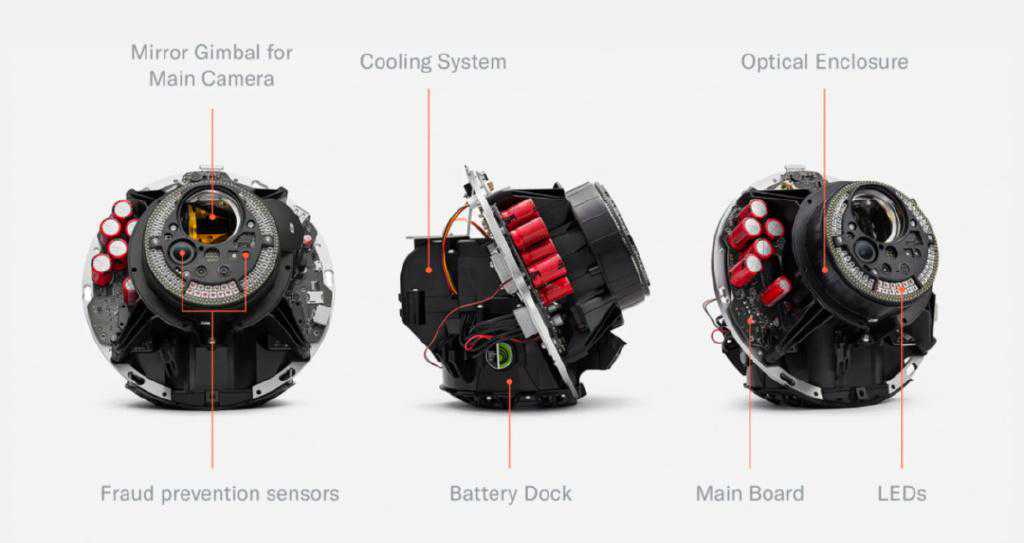 Mirror Gimbal for Main Camera

Cooling System

Optical Enclosure

Fraud prevention sensors

Battery Dock

Main Board

LEDs